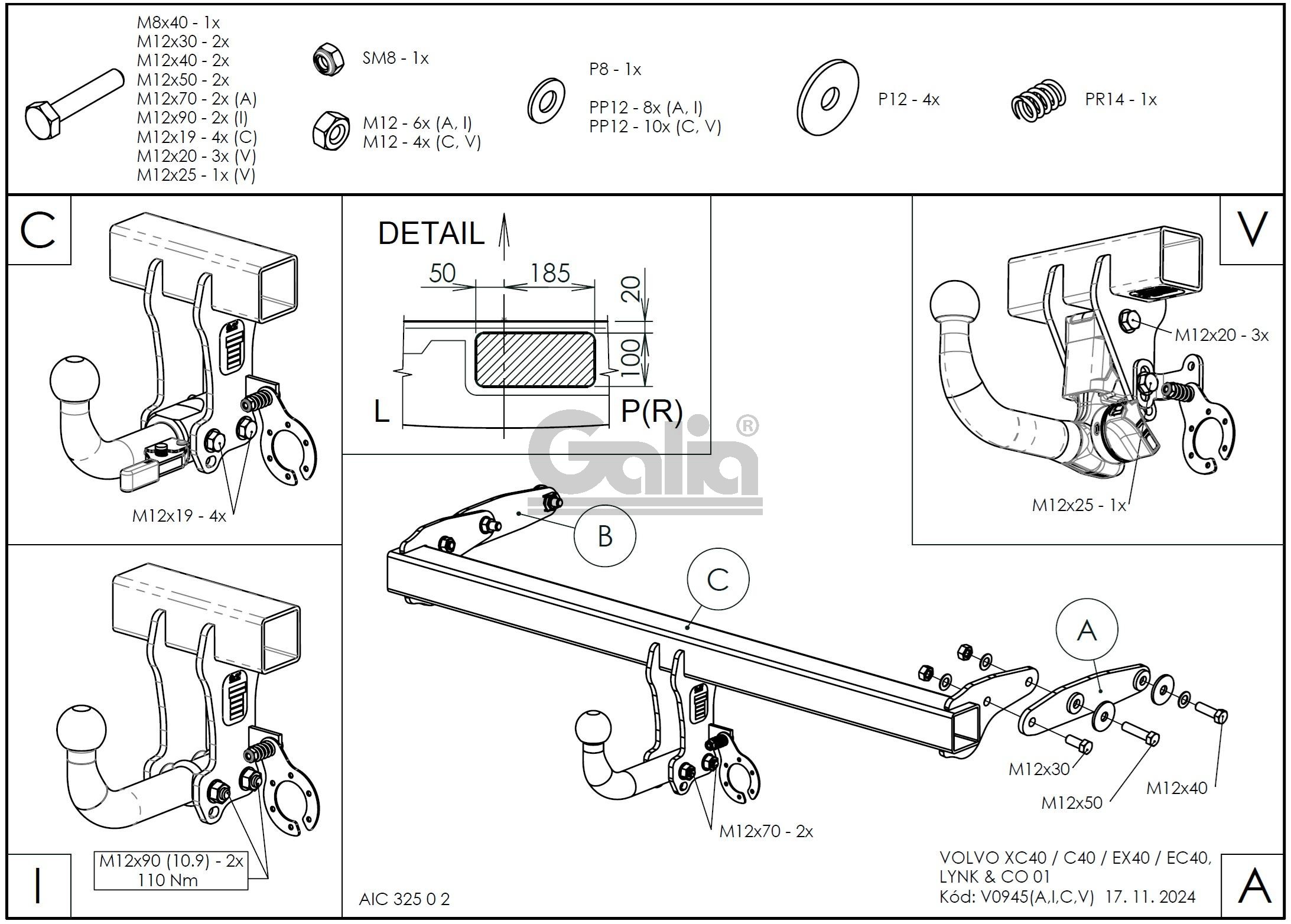 M8x40 - 1x
M12x30 - 2x
M12x40 - 2x
M12x50 - 2x
M12x70 - 2x (A)
M12x90 - 2x (I)
M12x19 - 4x (C)
M12x20 - 3x (V)
M12x25 - 1x (V)

SM8 - 1x

M12 - 6x (A, I)
M12 - 4x (C, V)

P8 - 1x

PP12 - 8x (A, I)
PP12 - 10x (C, V)

P12 - 4x

PR14 - 1x

C

M12x19 - 4x

DETAIL

50

185

20

100

L

P(R)

Galia®

V

M12x20 - 3x

M12x25 - 1x

B

C

A

M12x30

M12x50

M12x40

M12x70 - 2x

M12x90 (10.9) - 2x
110 Nm

I

AIC 325 0 2

VOLVO XC40 / C40 / EX40 / EC40,
LYNK & CO 01
Kód: V0945(A,I,C,V) 17. 11. 2024

A