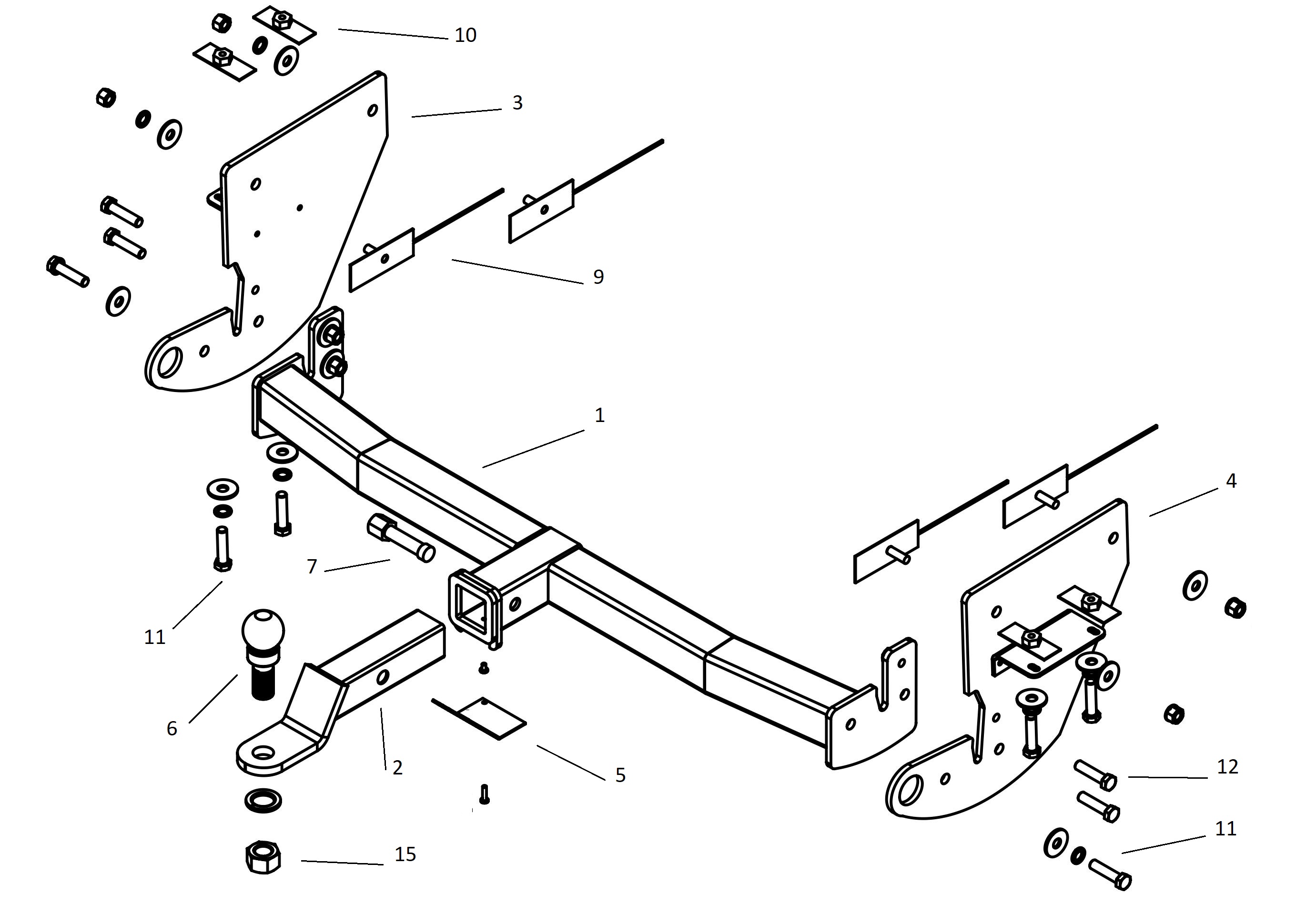 10
3
9
1
4
7
11
6
2
5
12
11
15